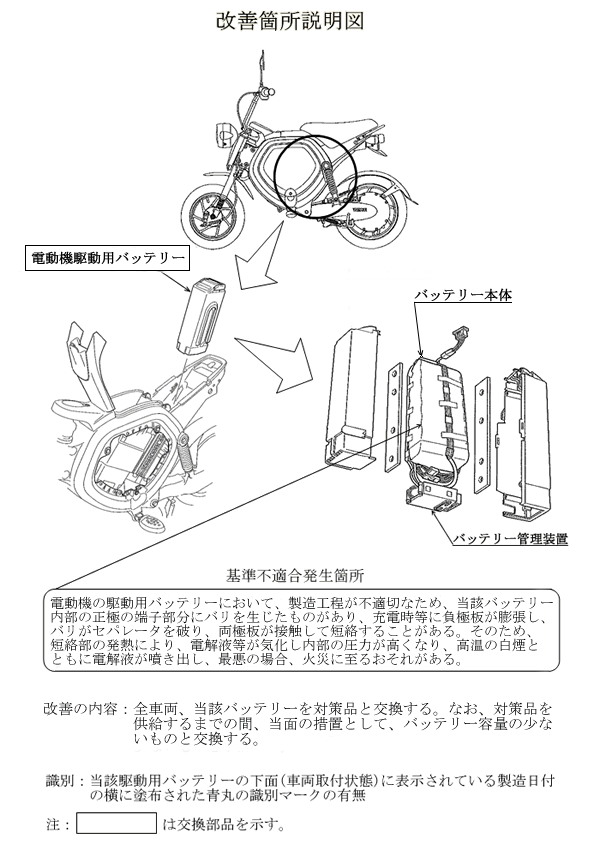 改善箇所説明図

電動機駆動用バッテリー

バッテリー本体

バッテリー管理装置

基準不適合発生箇所

電動機の駆動用バッテリーにおいて、製造工程が不適切なため、当該バッテリー内部の正極の端子部分にバリを生じたものがあり、充電時等に負極板が膨張し、バリがセパレータを破り、両極板が接触して短絡することがある。そのため、短絡部の発熱により、電解液等が気化し内部の圧力が高くなり、高温の白煙とともに電解液が噴き出し、最悪の場合、火災に至るおそれがある。

改善の内容：全車両、当該バッテリーを対策品と交換する。なお、対策品を供給するまでの間、当面の措置として、バッテリー容量の少ないものと交換する。

識別：当該駆動用バッテリーの下面（車両取付状態）に表示されている製造日付の横に塗布された青丸の識別マークの有無

注：　は交換部品を示す。